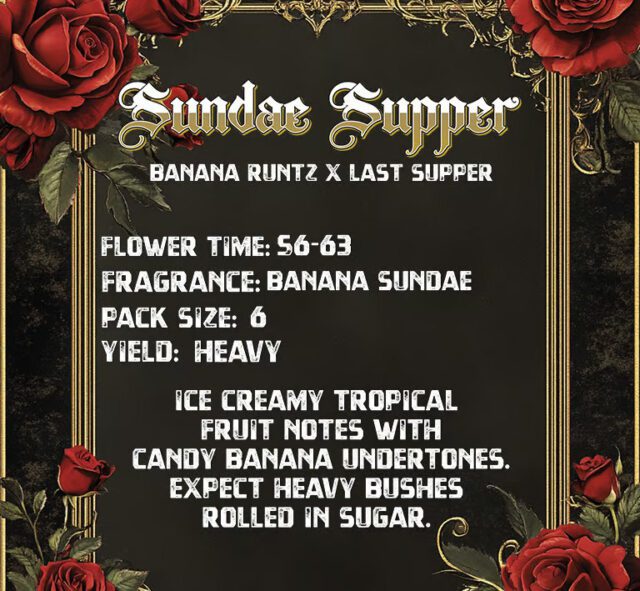 Sundae Supper
BANANA RUNTZ X LAST SUPPER

FLOWER TIME: 56-63
FRAGRANCE: BANANA SUNDAE
PACK SIZE: 6
YIELD: HEAVY

ICE CREAMY TROPICAL FRUIT NOTES WITH CANDY BANANA UNDERTONES. EXPECT HEAVY BUSHES ROLLED IN SUGAR.